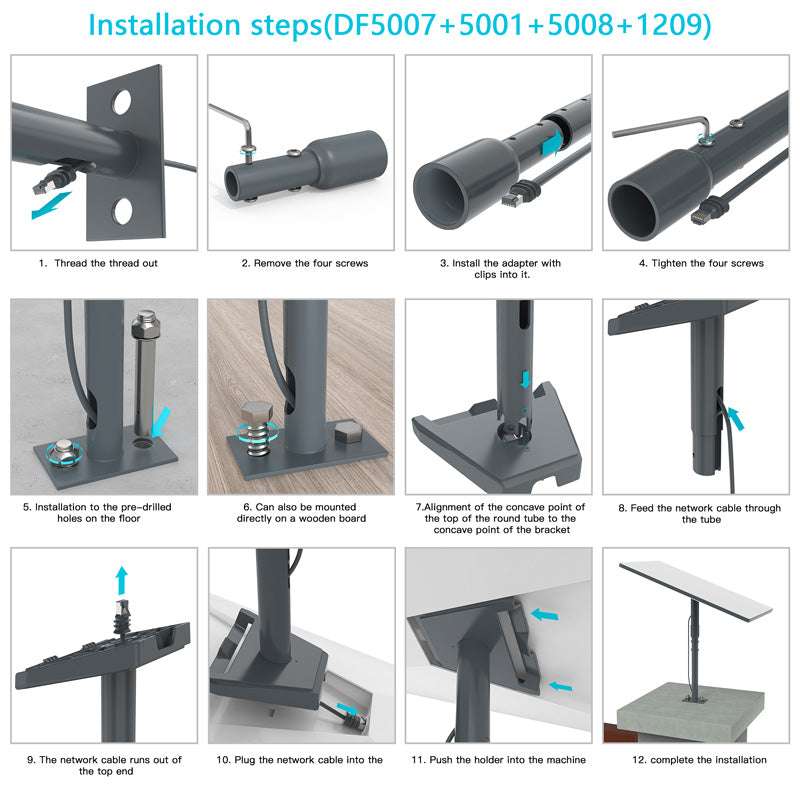 Installation steps(DF5007+5001+5008+1209)

1. Thread the thread out

2. Remove the four screws

3. Install the adapter with clips into it.

4. Tighten the four screws

5. Installation to the pre-drilled holes on the floor

6. Can also be mounted directly on a wooden board

7.Alignment of the concave point of the top of the round tube to the concave point of the bracket

8. Feed the network cable through the tube

9. The network cable runs out of the top end

10. Plug the network cable into the

11. Push the holder into the machine

12. complete the installation