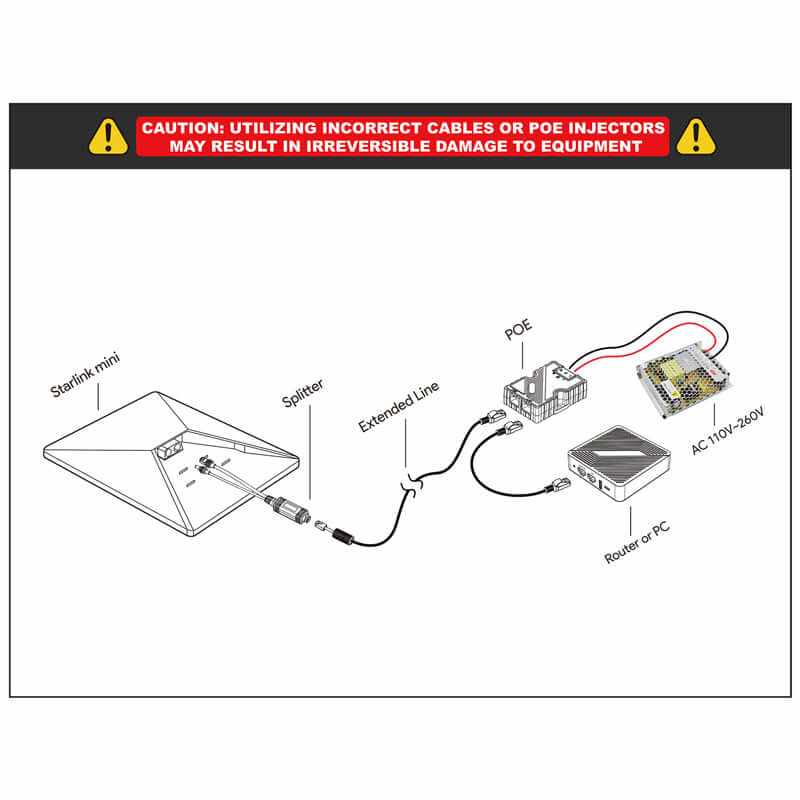 CAUTION: UTILIZING INCORRECT CABLES OR POE INJECTORS MAY RESULT IN IRREVERSIBLE DAMAGE TO EQUIPMENT

Starlink mini

Splitter

Extended Line

POE

AC 110V~260V

Router or PC