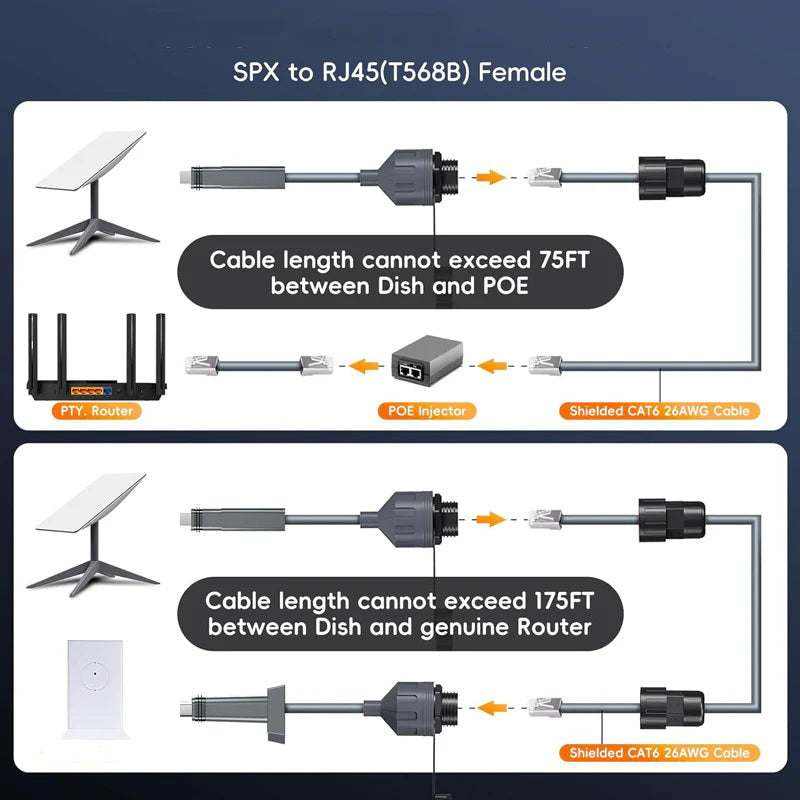 SPX to RJ45(T568B) Female

Cable length cannot exceed 75FT between Dish and POE

PTY. Router

POE Injector

Shielded CAT6 26AWG Cable

Cable length cannot exceed 175FT between Dish and genuine Router

Shielded CAT6 26AWG Cable