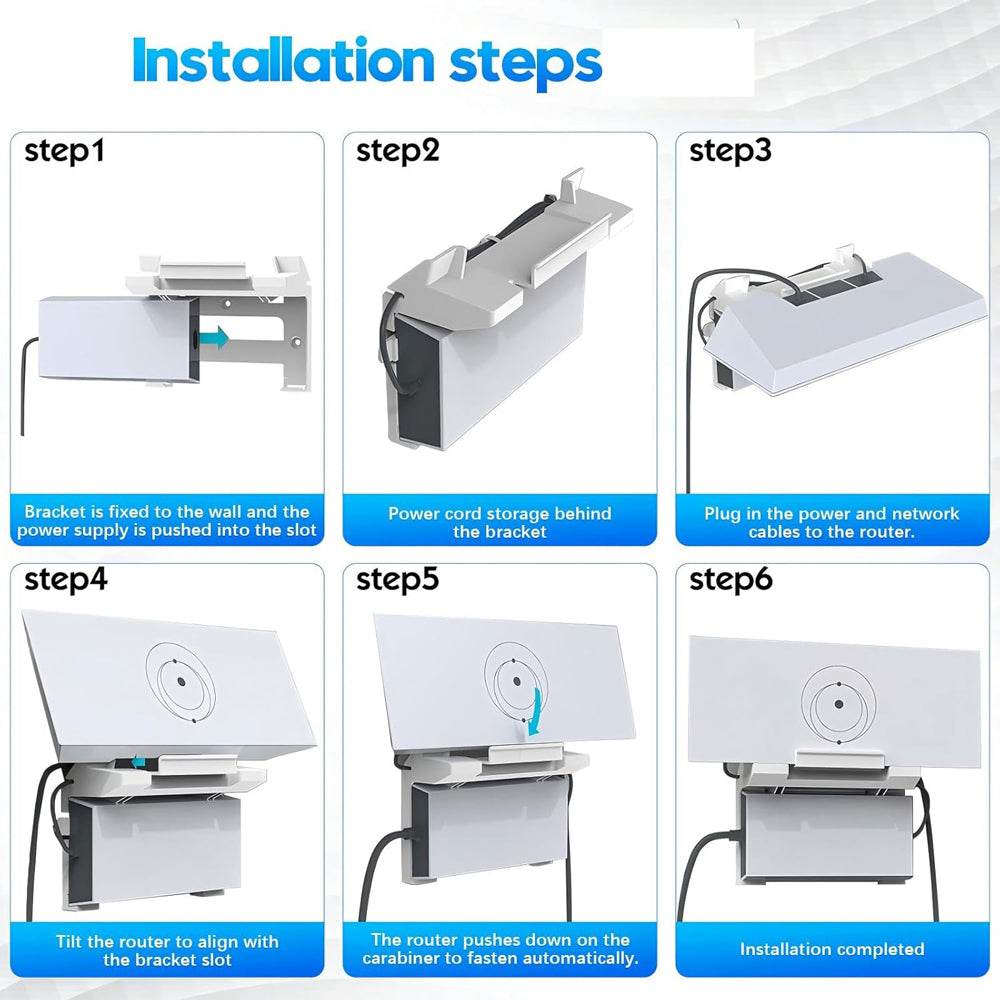 Installation steps

step1

Bracket is fixed to the wall and the power supply is pushed into the slot

step2

Power cord storage behind the bracket

step3

Plug in the power and network cables to the router.

step4

Tilt the router to align with the bracket slot

step5

The router pushes down on the carabiner to fasten automatically.

step6

Installation completed