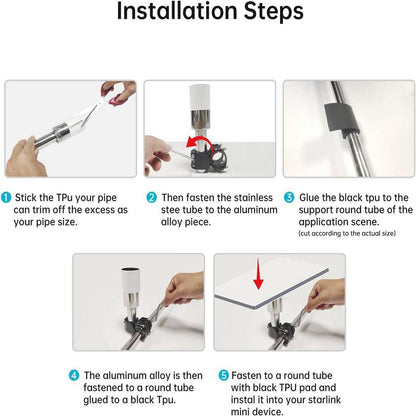 Installation Steps

1 Stick the TPu your pipe can trim off the excess as your pipe size.

2 Then fasten the stainless stee tube to the aluminum alloy piece.

3 Glue the black tpu to the support round tube of the application scene.
(cut according to the actual size)

4 The aluminum alloy is then fastened to a round tube glued to a black Tpu.

5 Fasten to a round tube with black TPU pad and instal it into your starlink mini device.