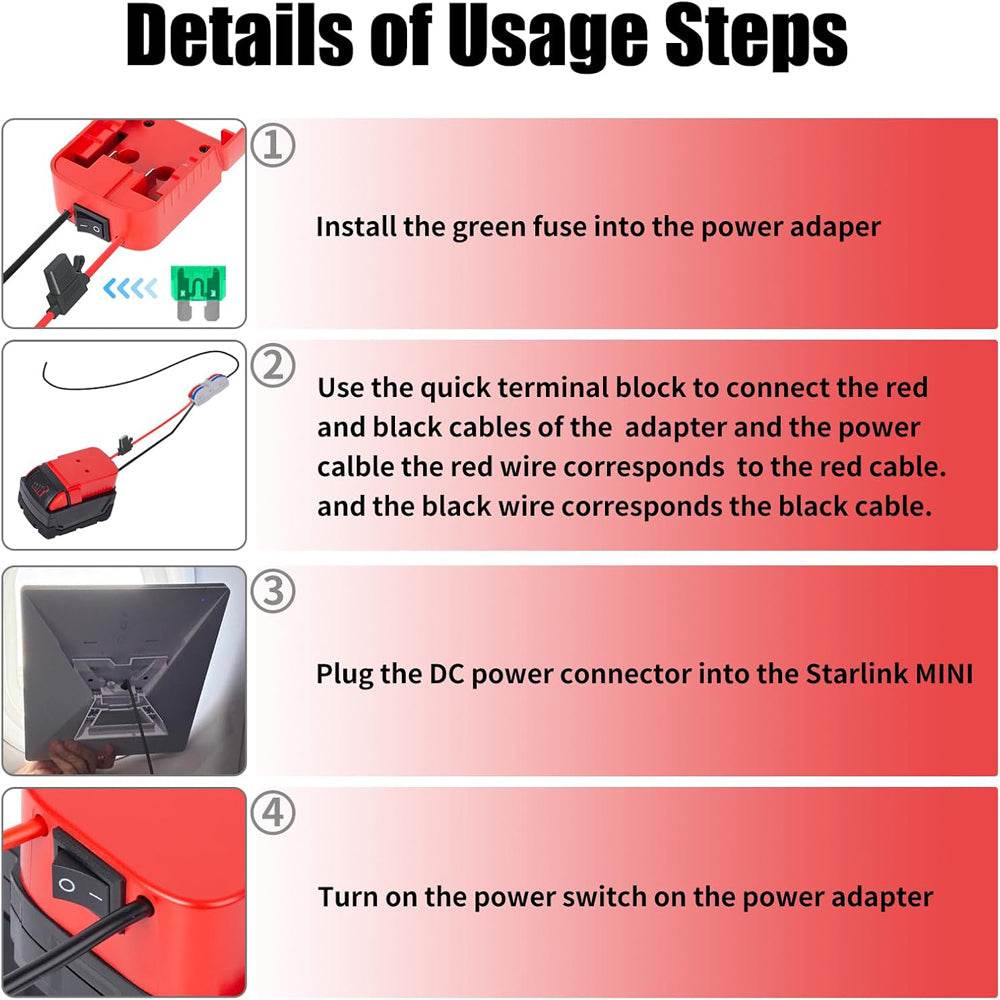 Details of Usage Steps

①

Install the green fuse into the power adaper

②

Use the quick terminal block to connect the red and black cables of the adapter and the power calble the red wire corresponds to the red cable. and the black wire corresponds the black cable.

③

Plug the DC power connector into the Starlink MINI

④

Turn on the power switch on the power adapter