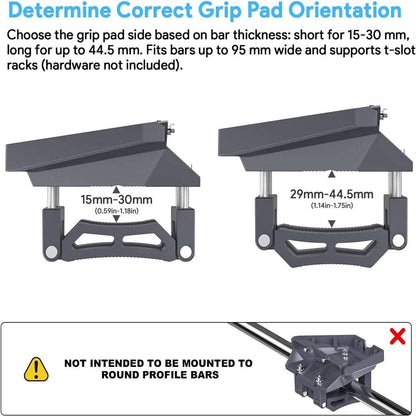 Determine Correct Grip Pad Orientation

Choose the grip pad side based on bar thickness: short for 15-30 mm, long for up to 44.5 mm. Fits bars up to 95 mm wide and supports t-slot racks (hardware not included).

15mm-30mm
(0.59in-1.18in)

29mm-44.5mm
(1.14in-1.75in)

NOT INTENDED TO BE MOUNTED TO ROUND PROFILE BARS